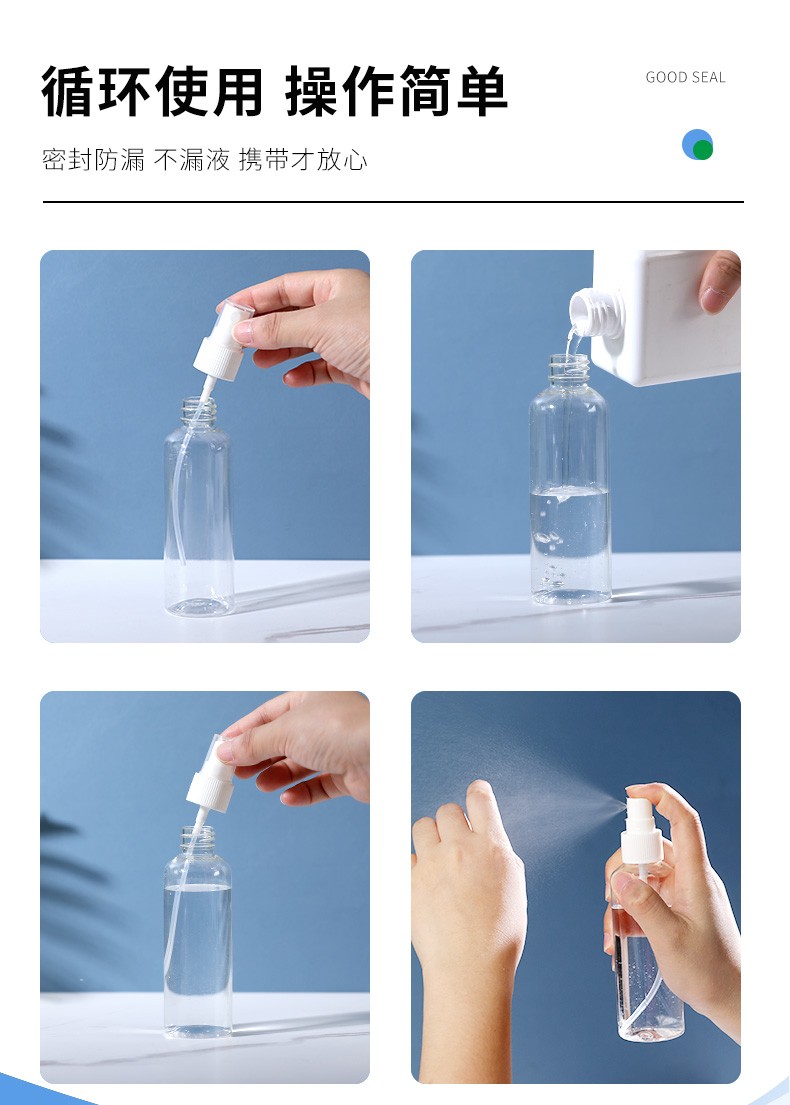 循环使用 操作简单

GOOD SEAL

密封防漏 不漏液 携带才放心