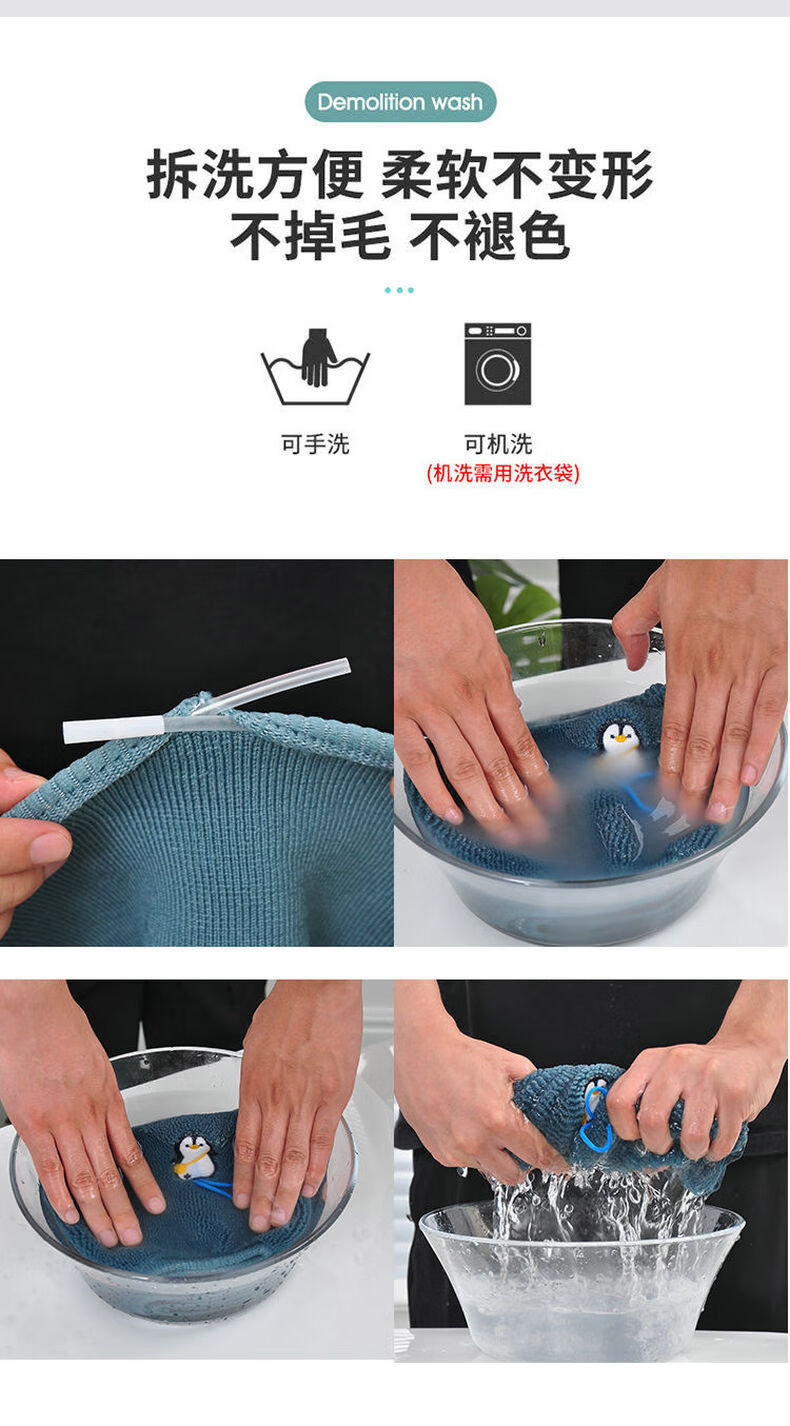 Demolition wash

拆洗方便 柔软不变形
不掉毛 不褪色

可手洗

可机洗
(机洗需用洗衣袋)