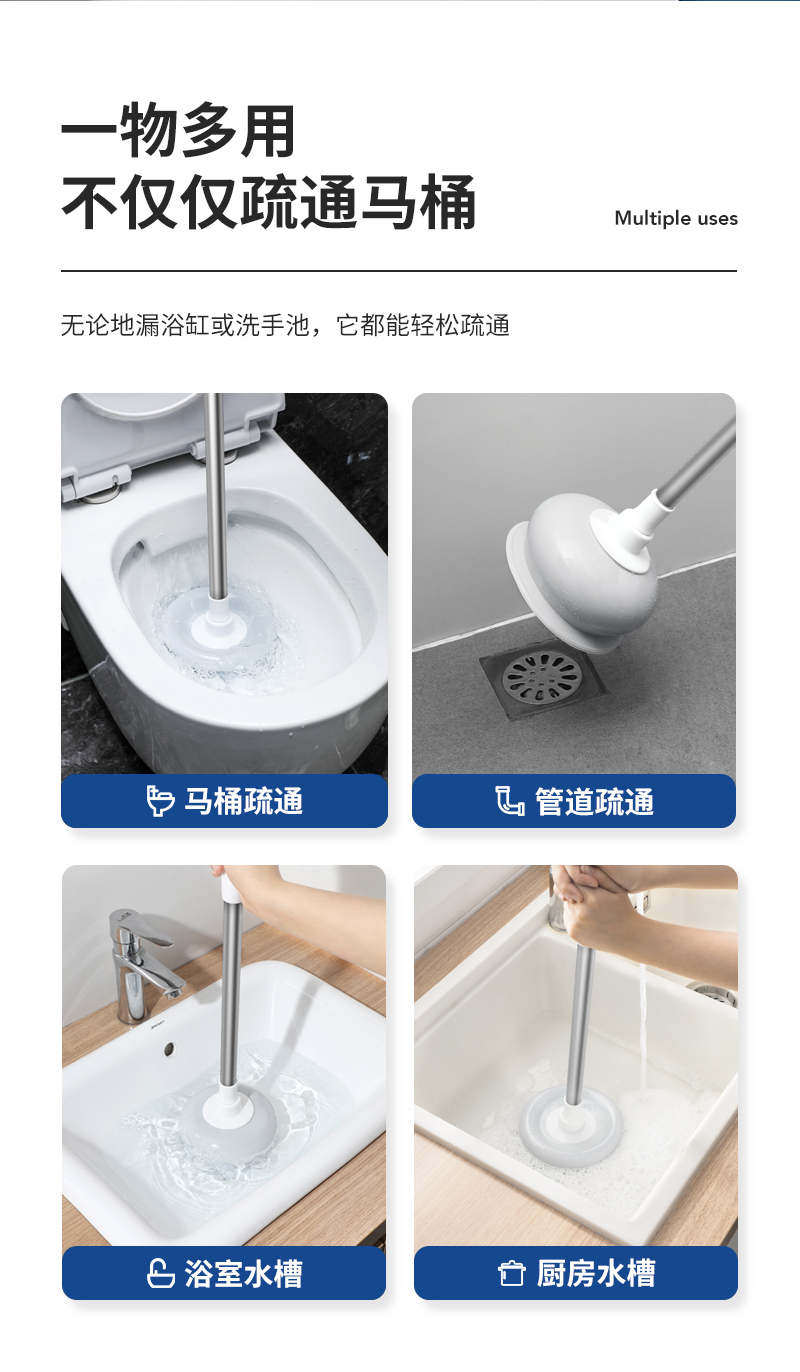 一物多用
不仅仅疏通马桶

Multiple uses

无论地漏浴缸或洗手池，它都能轻松疏通

马桶疏通

管道疏通

浴室水槽

厨房水槽