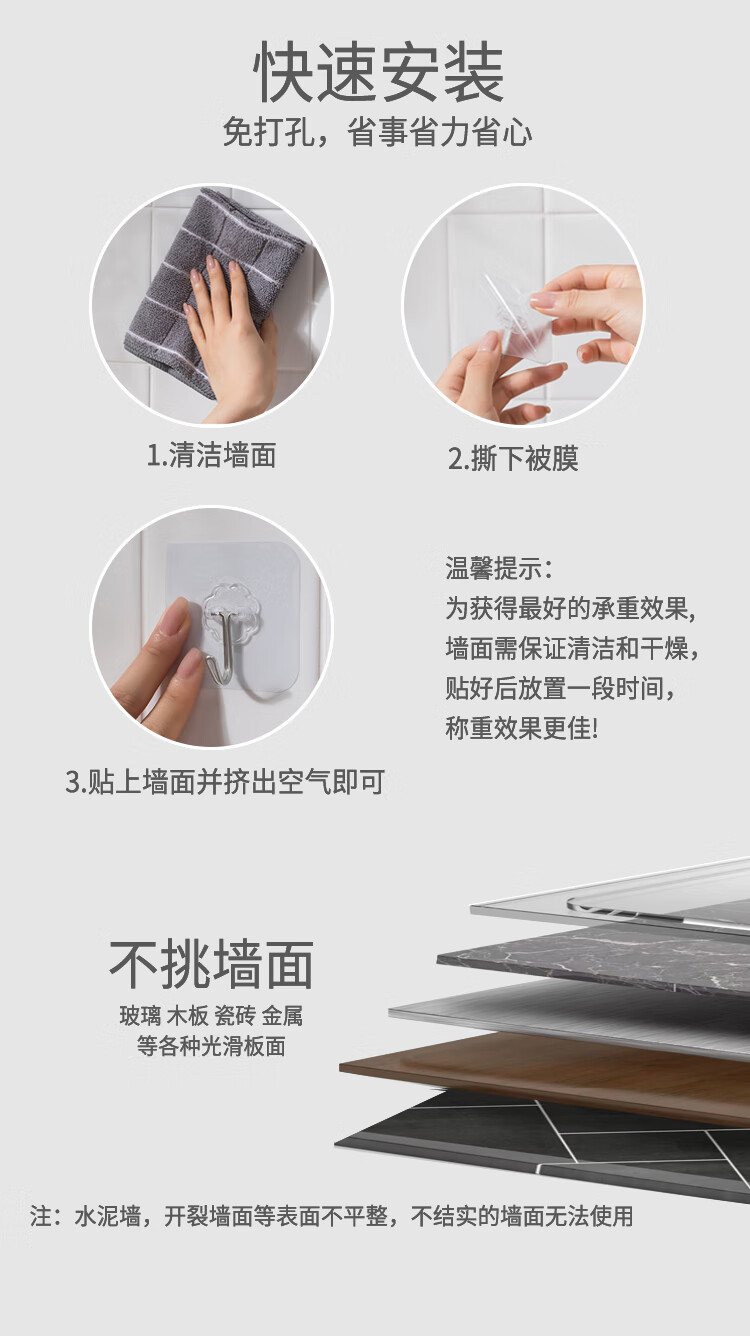 快速安装
免打孔，省事省力省心

1.清洁墙面

2.撕下被膜

3.贴上墙面并挤出空气即可

温馨提示：
为获得最好的承重效果,
墙面需保证清洁和干燥,
贴好后放置一段时间,
称重效果更佳!

不挑墙面
玻璃 木板 瓷砖 金属
等各种光滑板面

注：水泥墙，开裂墙面等表面不平整，不结实的墙面无法使用