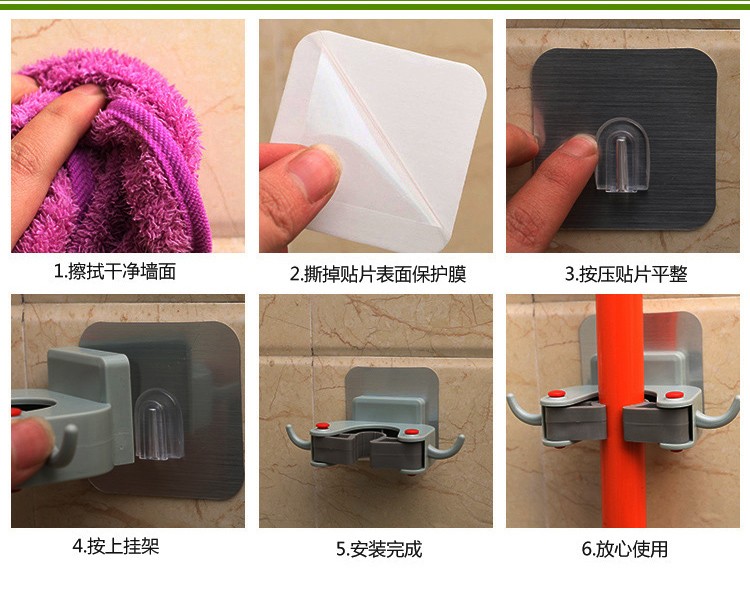 1.擦拭干净墙面

2.撕掉贴片表面保护膜

3.按压贴片平整

4.按上挂架

5.安装完成

6.放心使用