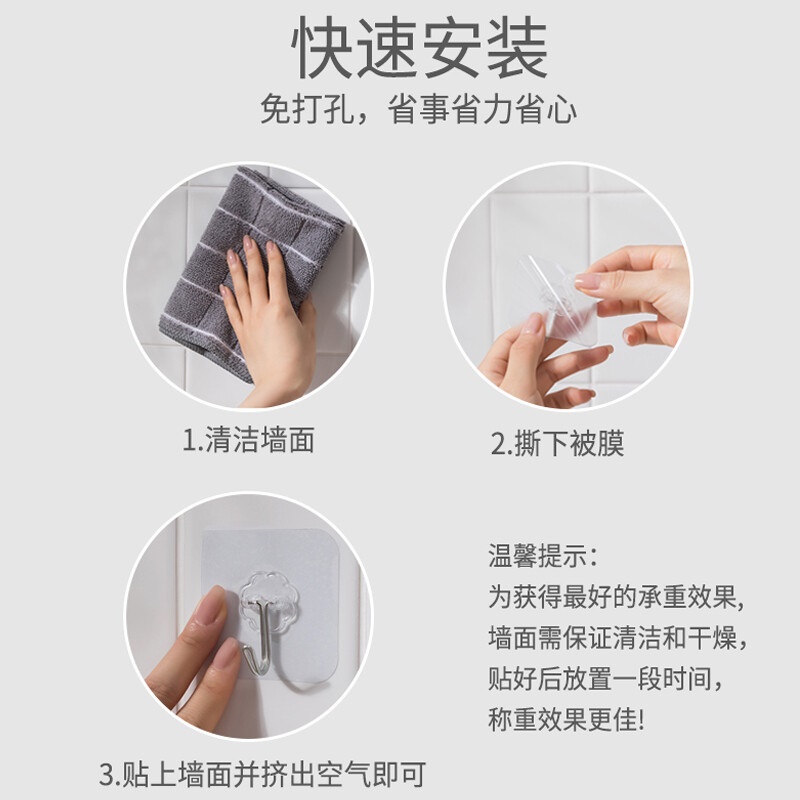 快速安装
免打孔，省事省力省心

1.清洁墙面

2.撕下被膜

3.贴上墙面并挤出空气即可

温馨提示：
为获得最好的承重效果，
墙面需保证清洁和干燥，
贴好后放置一段时间，
称重效果更佳!