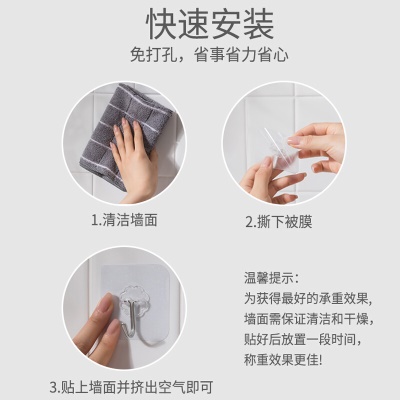 快速安装
免打孔，省事省力省心

1.清洁墙面

2.撕下被膜

3.贴上墙面并挤出空气即可

温馨提示:
为获得最好的承重效果,
墙面需保证清洁和干燥,
贴好后放置一段时间,
称重效果更佳!