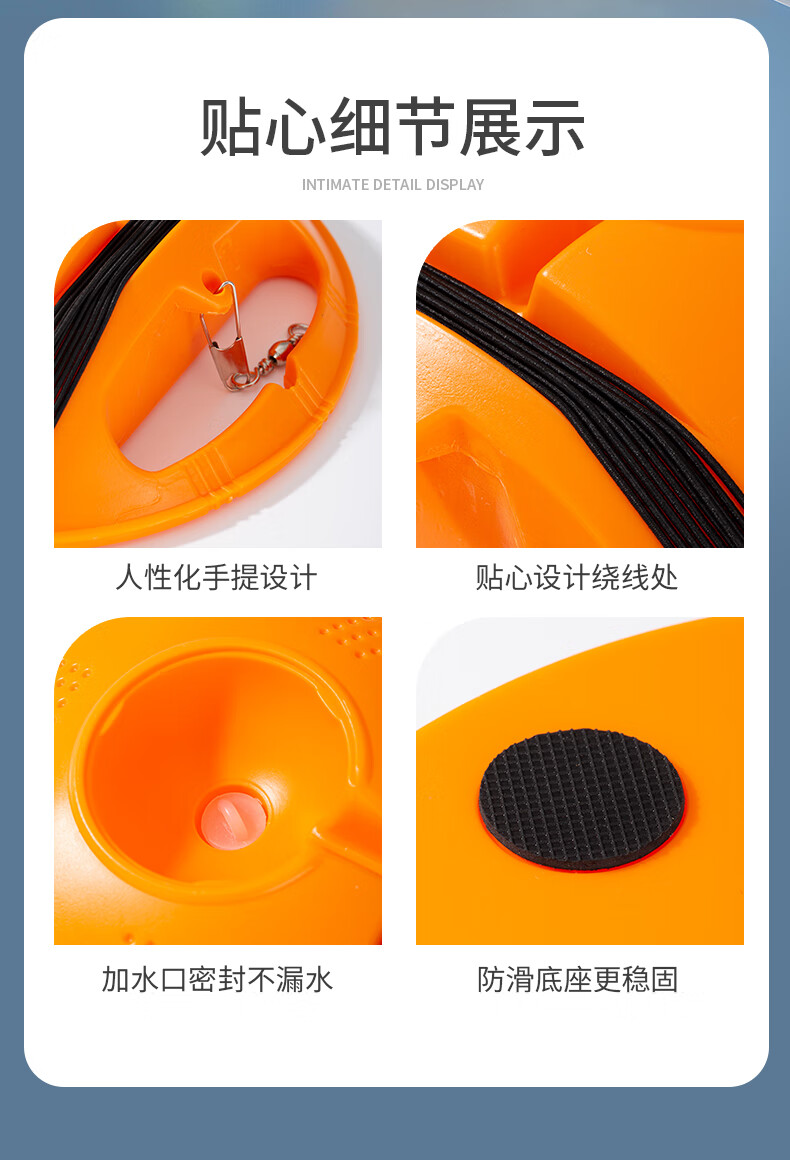 贴心细节展示

INTIMATE DETAIL DISPLAY

人性化手提设计

贴心设计绕线处

加水口密封不漏水

防滑底座更稳固