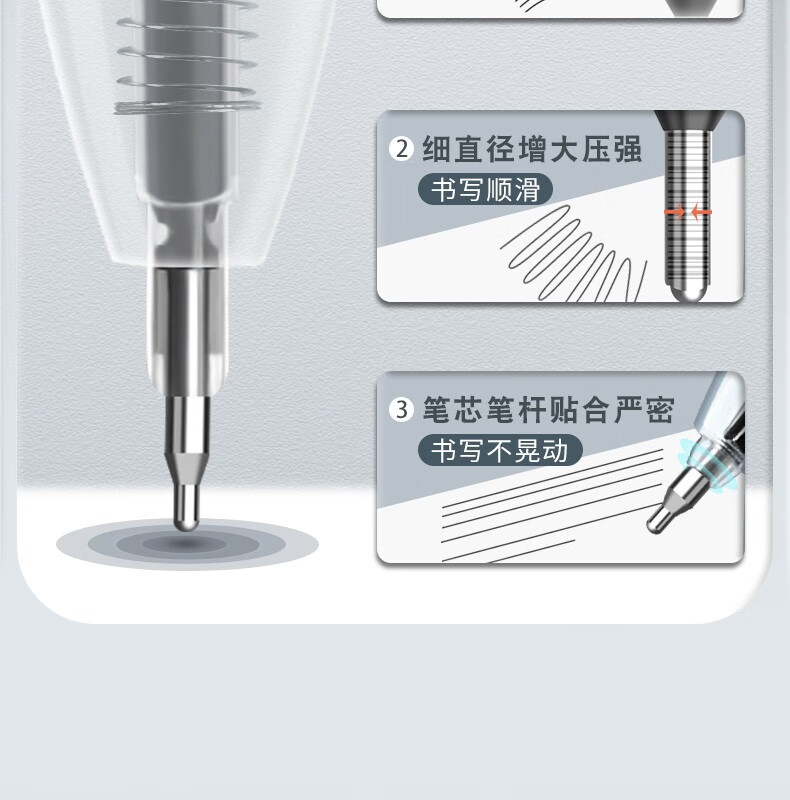 2 细直径增大压强
书写顺滑

3 笔芯笔杆贴合严密
书写不晃动