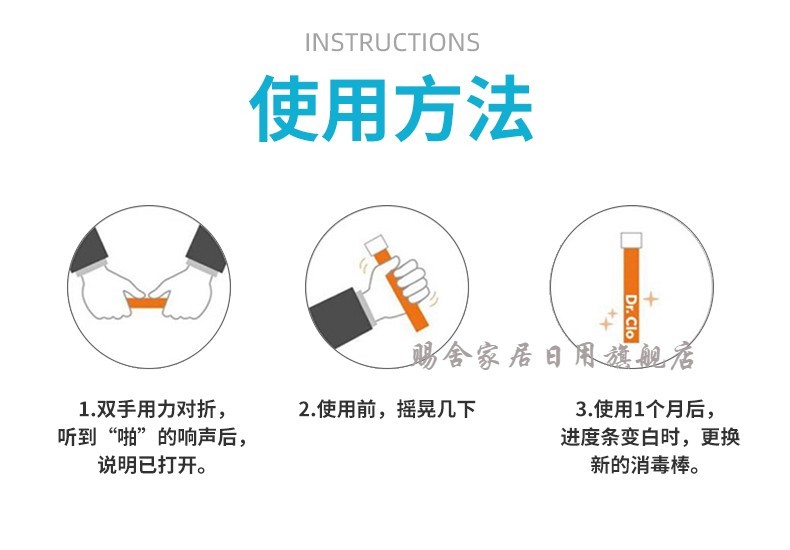 INSTRUCTIONS

使用方法

Dr. Clo

赐舍家居日用旗舰店

1.双手用力对折，听到“啪”的响声后，说明已打开。

2.使用前，摇晃几下

3.使用1个月后，进度条变白时，更换新的消毒棒。